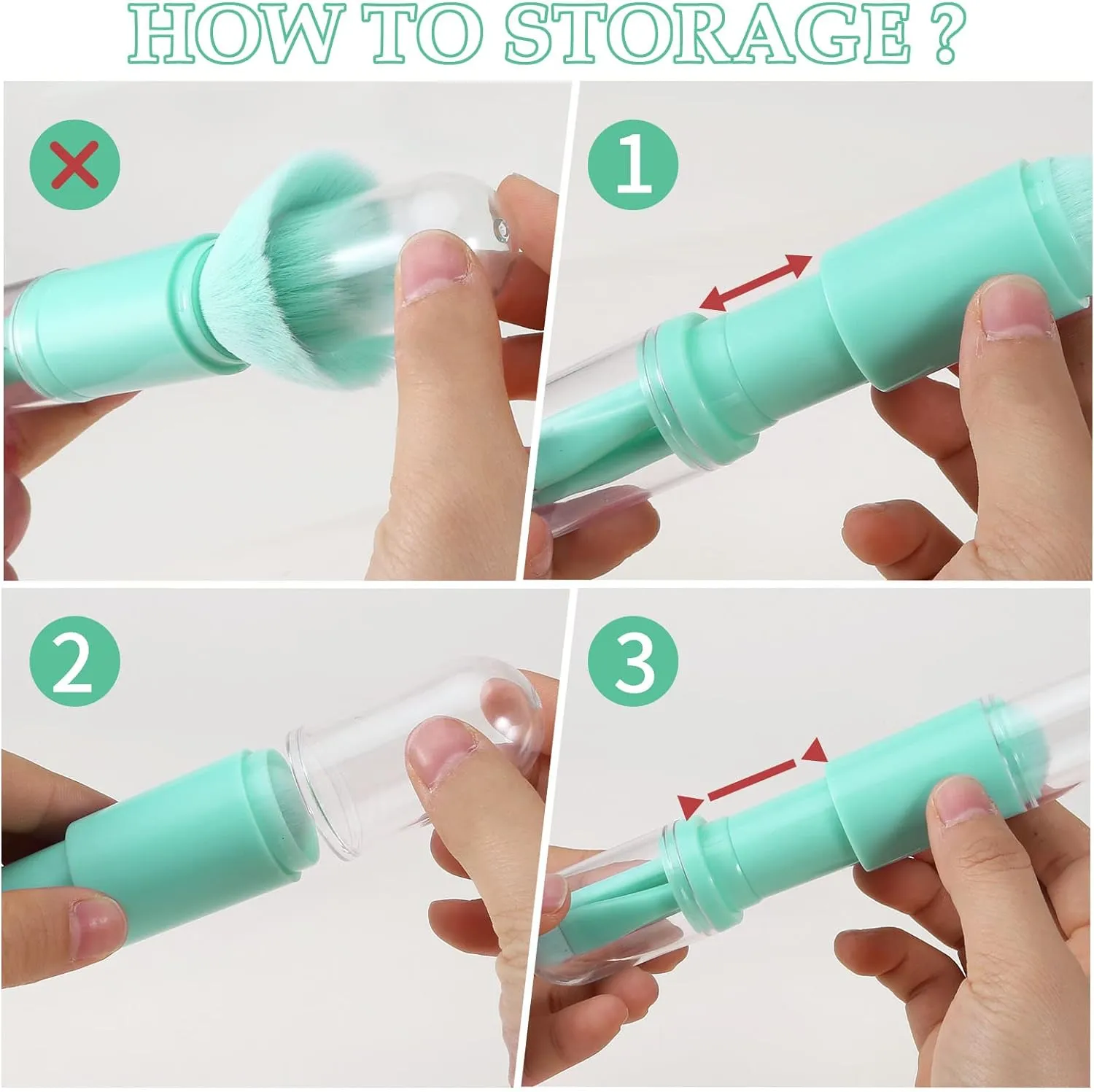 HOW TO STORAGE ?

1

2

3